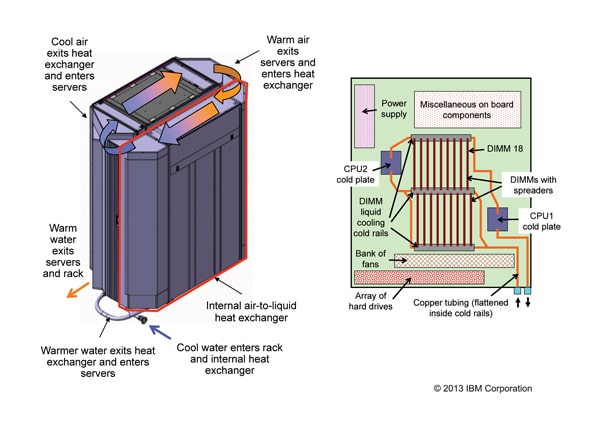 Cool air exits heat exchanger and enters servers

Warm air exits servers and enters heat exchanger

Warm water exits servers and rack

Internal air-to-liquid heat exchanger

Warmer water exits heat exchanger and enters servers

Cool water enters rack and internal heat exchanger

Power supply

Miscellaneous on board components

DIMM 18

CPU2 cold plate

DIMMs with spreaders

DIMM liquid cooling cold rails

CPU1 cold plate

Bank of fans

Array of hard drives

Copper tubing (flattened inside cold rails)

© 2013 IBM Corporation